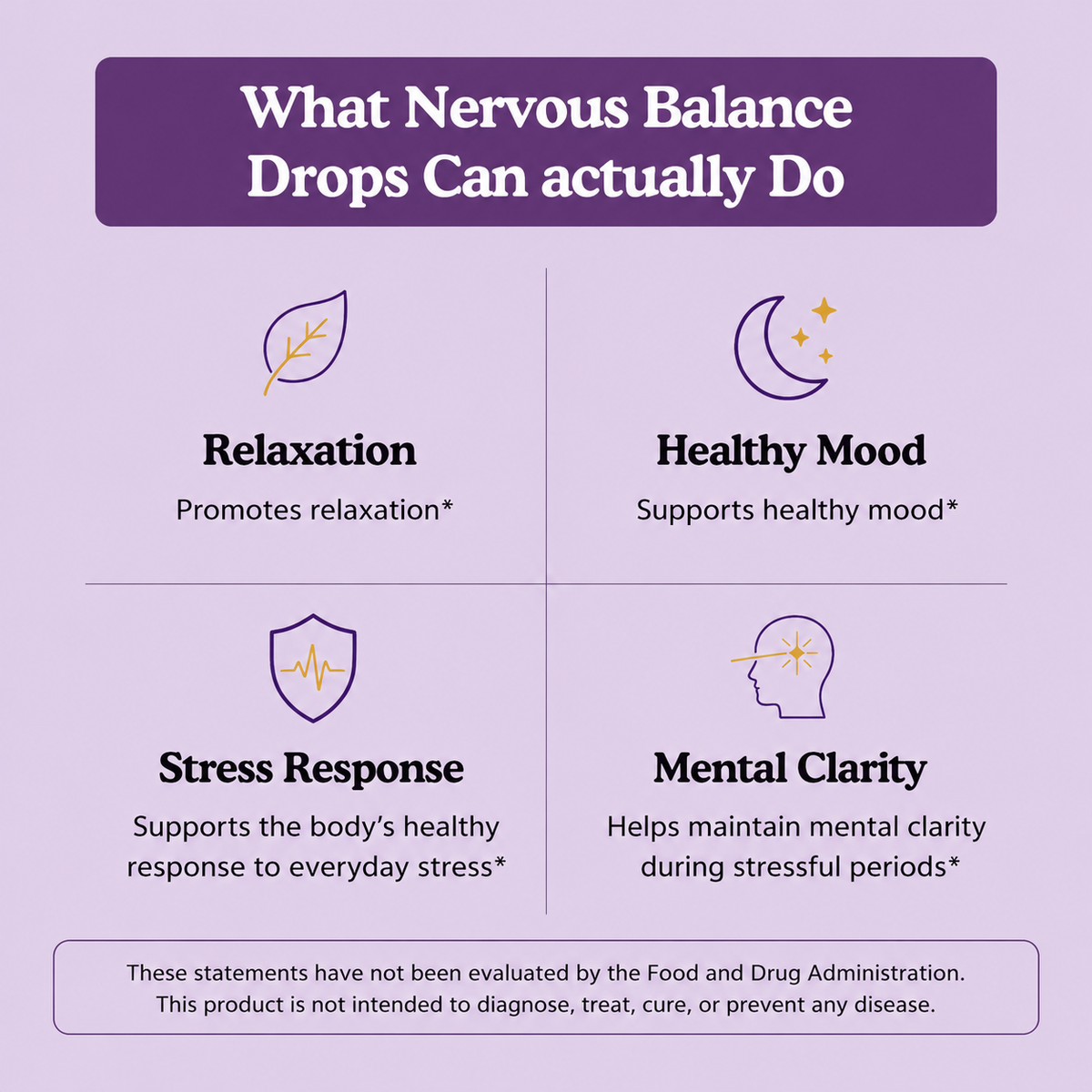 What Nervous Balance Drops Can actually Do

Relaxation

Promotes relaxation*

Healthy Mood

Supports healthy mood*

Stress Response

Supports the body's healthy response to everyday stress*

Mental Clarity

Helps maintain mental clarity during stressful periods*

These statements have not been evaluated by the Food and Drug Administration. This product is not intended to diagnose, treat, cure, or prevent any disease.